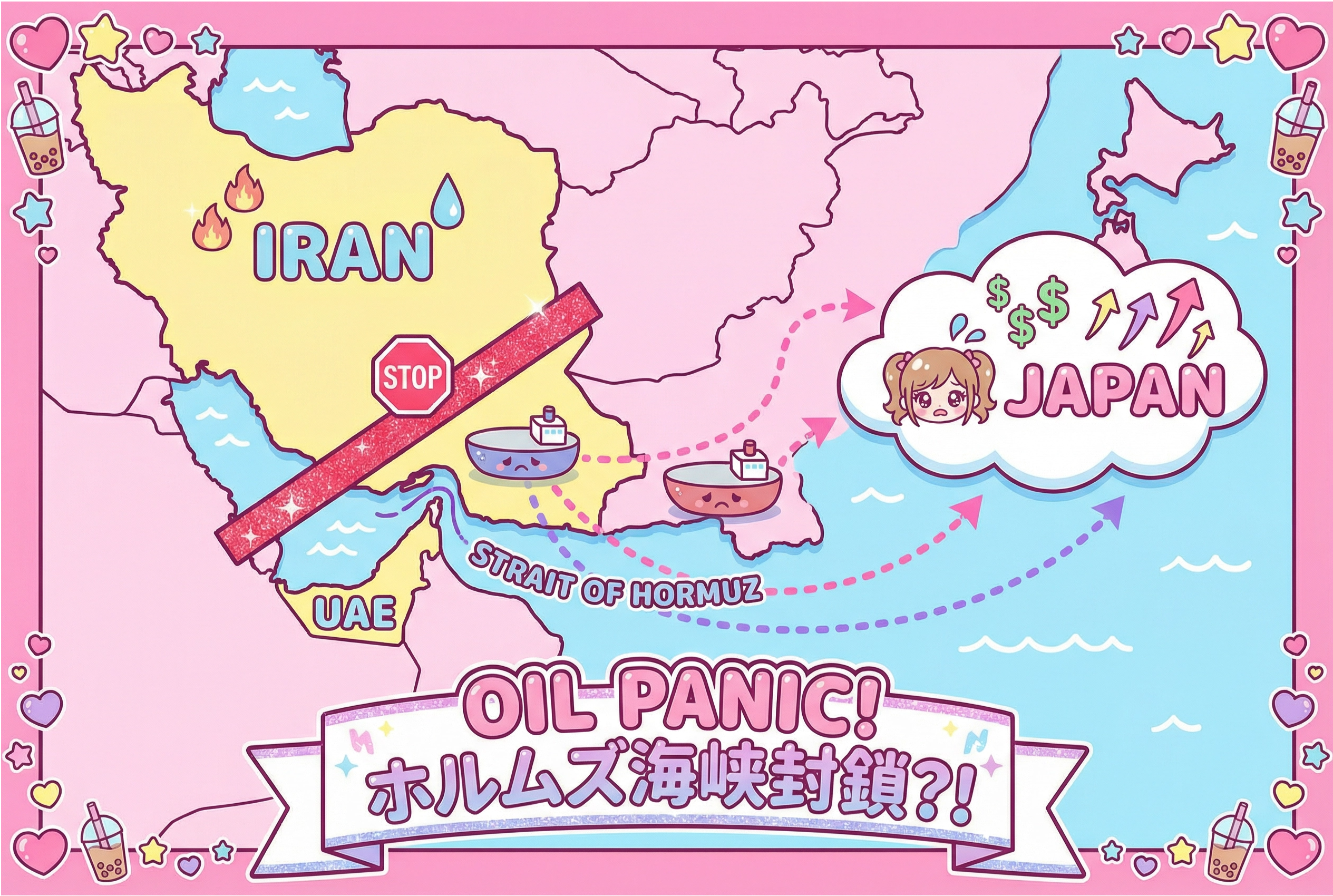 IRAN

STOP

$ $ $ $

JAPAN

STRAIT OF HORMUZ

UAE

OIL PANIC!
ホルムズ海峡封鎖?!